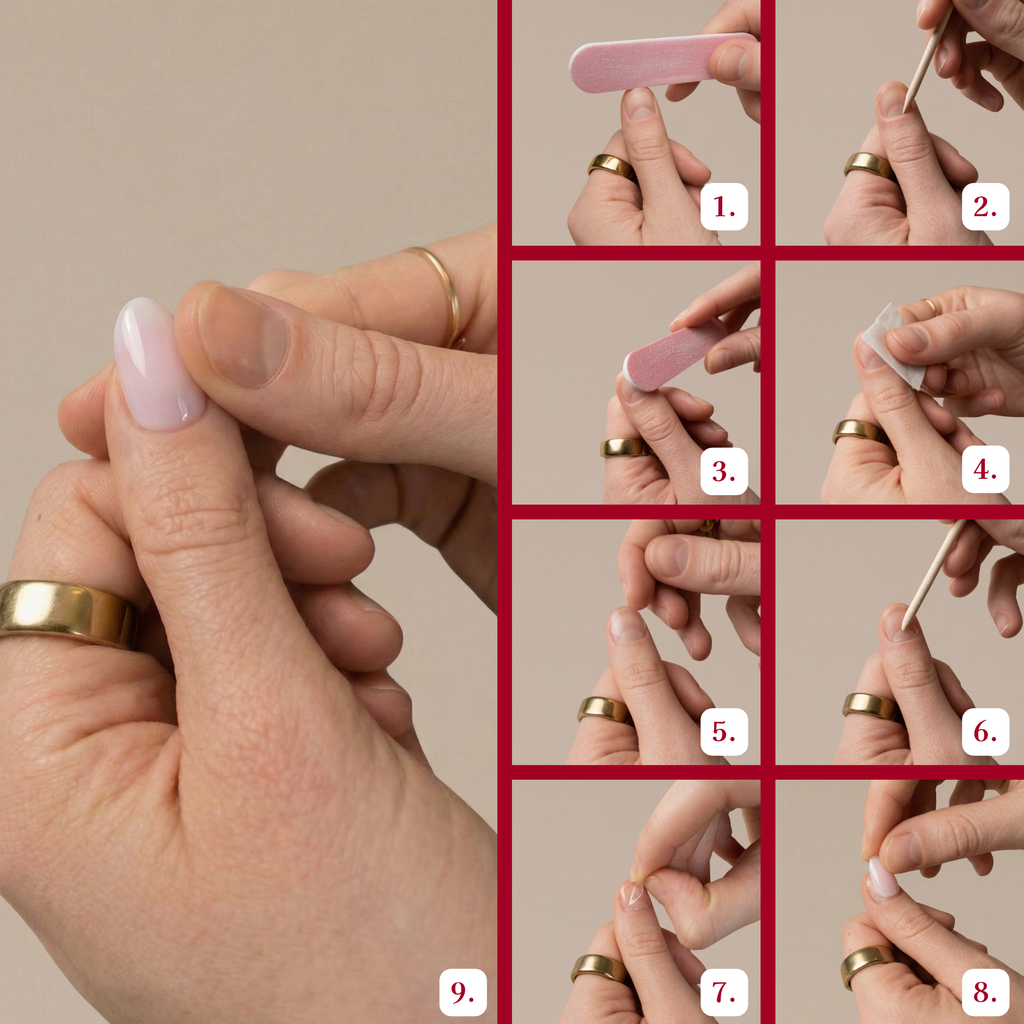 1.
2.
3.
4.
5.
6.
7.
8.
9.